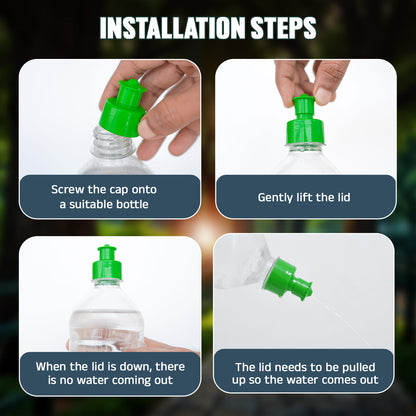 INSTALLATION STEPS

Screw the cap onto a suitable bottle

Gently lift the lid

When the lid is down, there is no water coming out

The lid needs to be pulled up so the water comes out