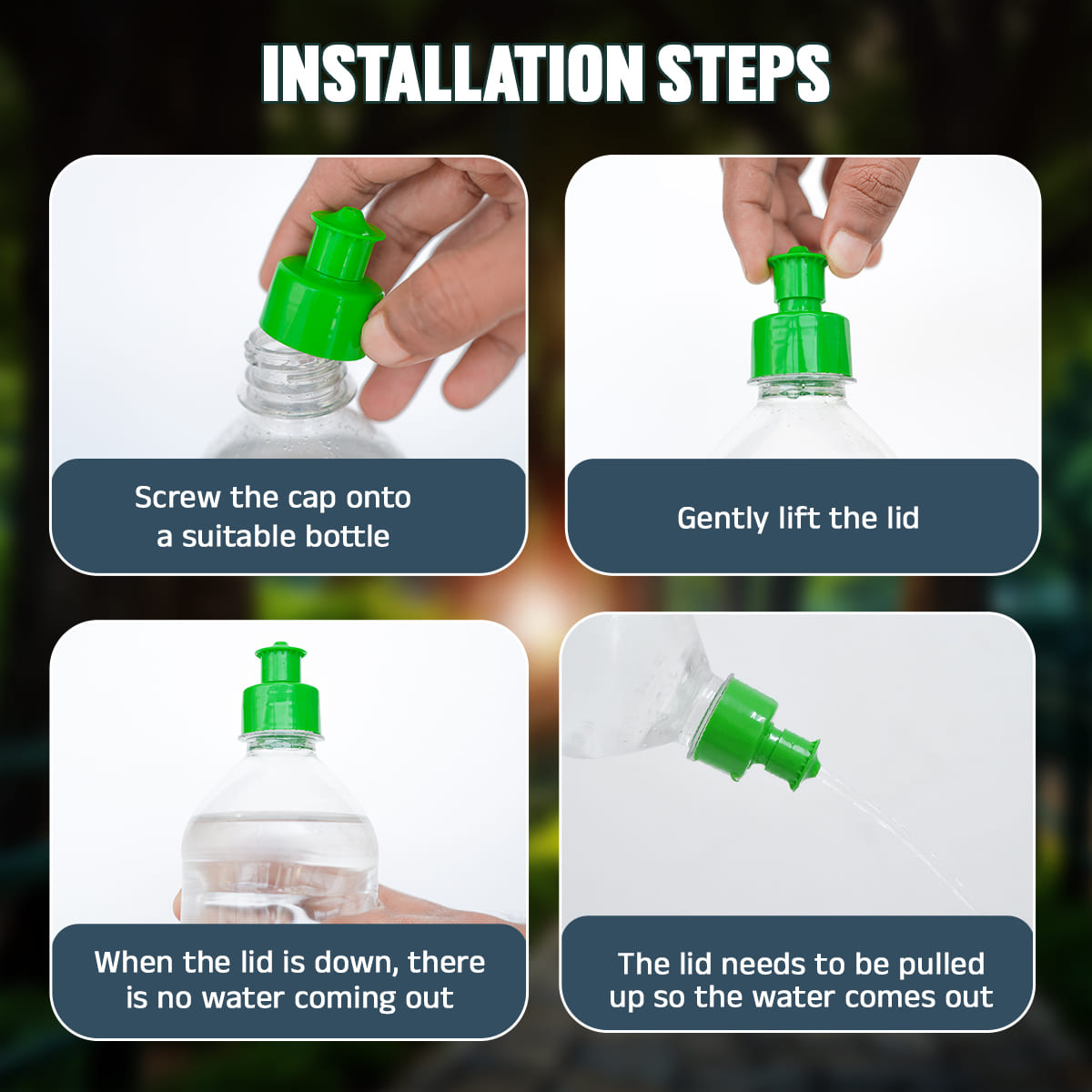 INSTALLATION STEPS

Screw the cap onto a suitable bottle

Gently lift the lid

When the lid is down, there is no water coming out

The lid needs to be pulled up so the water comes out